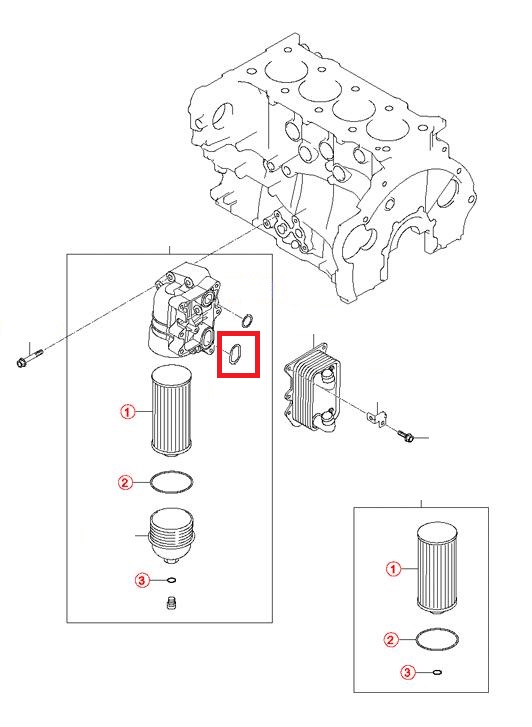 1
2
3
1
2
3