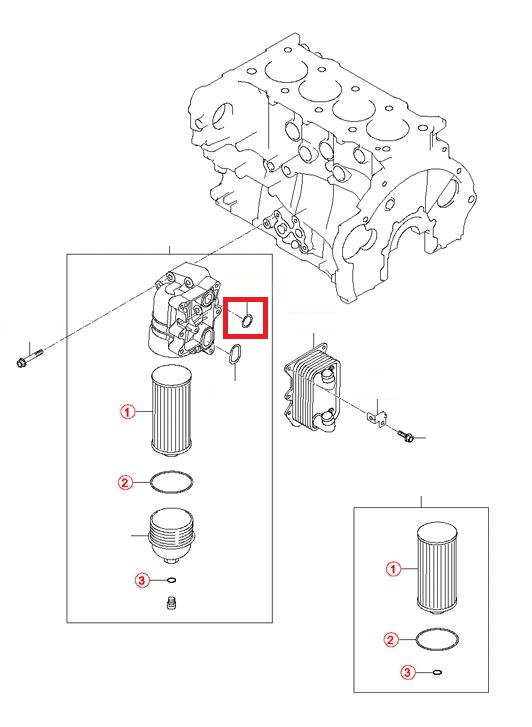 1
2
3
1
2
3